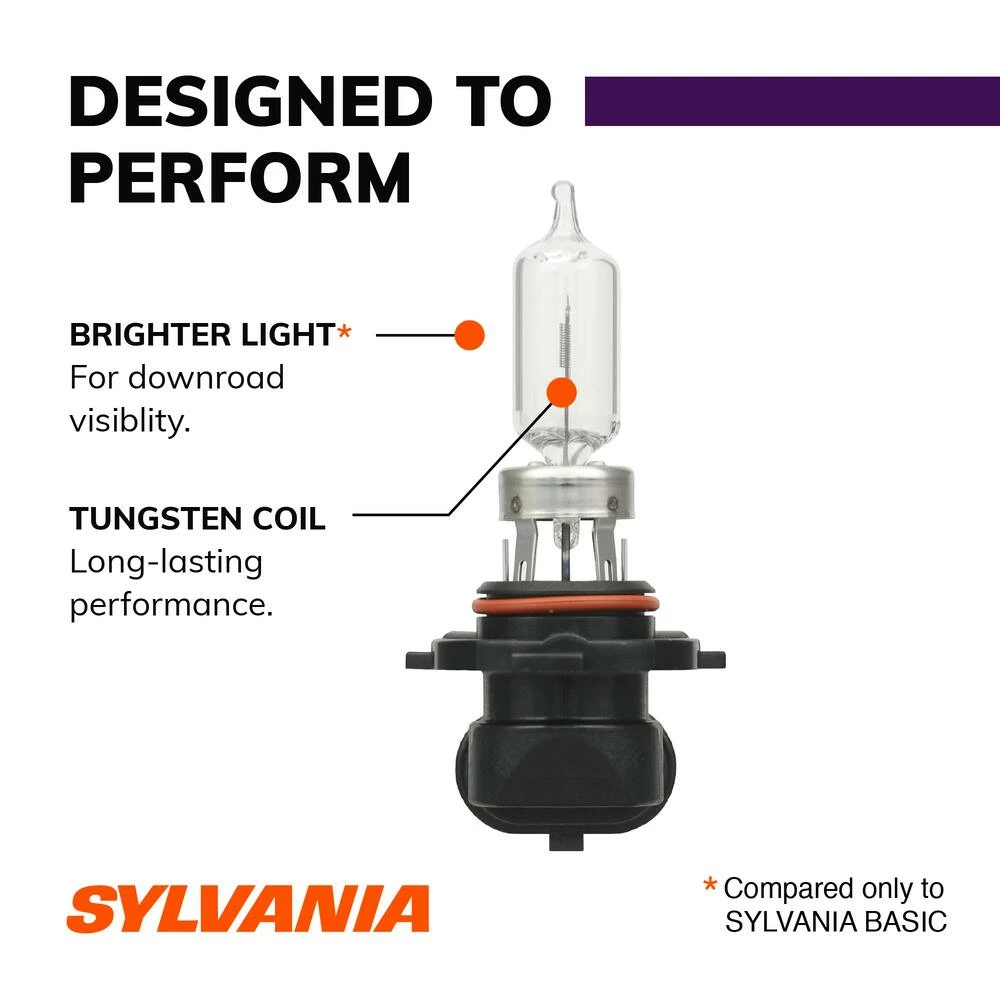 DESIGNED TO PERFORM

BRIGHTER LIGHT*
For downroad visiblity.

TUNGSTEN COIL
Long-lasting performance.

SYLVANIA

* Compared only to SYLVANIA BASIC