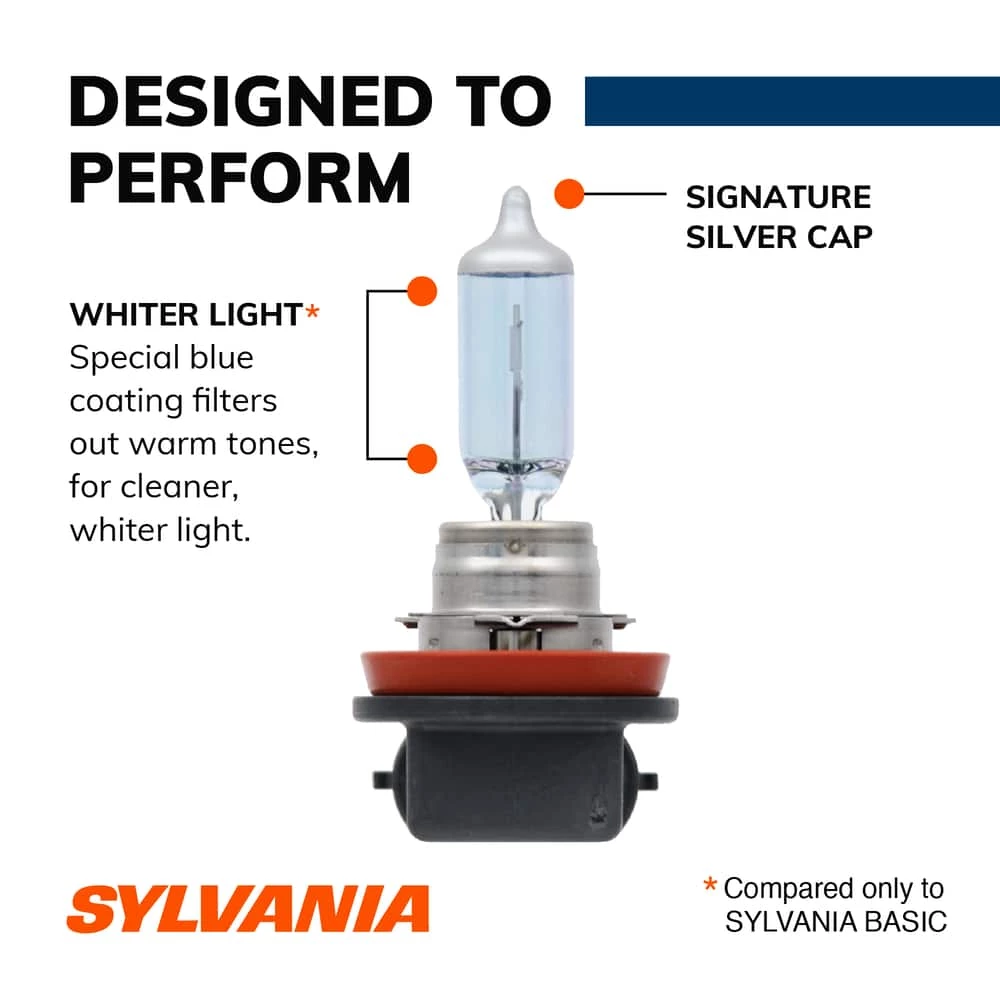 DESIGNED TO PERFORM

SIGNATURE SILVER CAP

WHITER LIGHT*
Special blue coating filters out warm tones, for cleaner, whiter light.

SYLVANIA

* Compared only to SYLVANIA BASIC