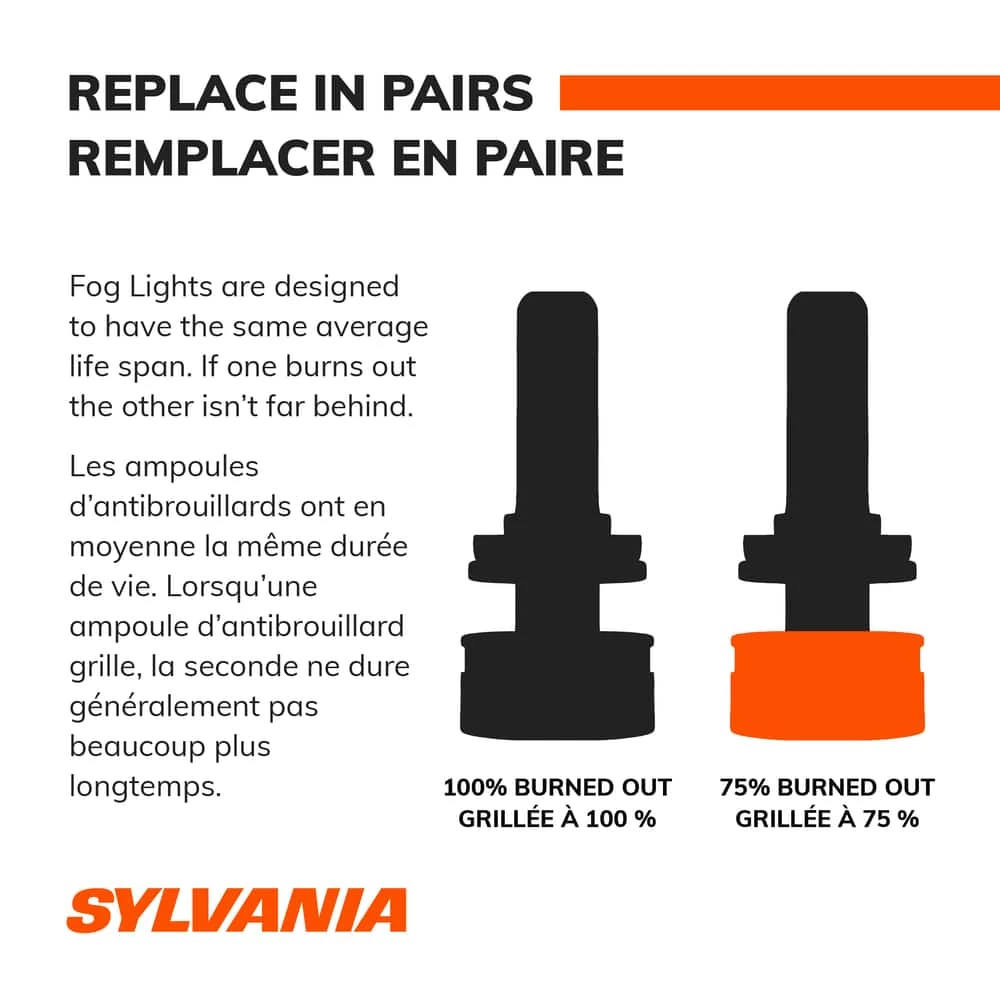 REPLACE IN PAIRS
REMPLACER EN PAIRE

Fog Lights are designed to have the same average life span. If one burns out the other isn't far behind.

Les ampoules d'antibrouillards ont en moyenne la même durée de vie. Lorsqu'une ampoule d'antibrouillard grille, la seconde ne dure généralement pas beaucoup plus longtemps.

100% BURNED OUT
GRILLÉE À 100 %

75% BURNED OUT
GRILLÉE À 75 %

SYLVANIA