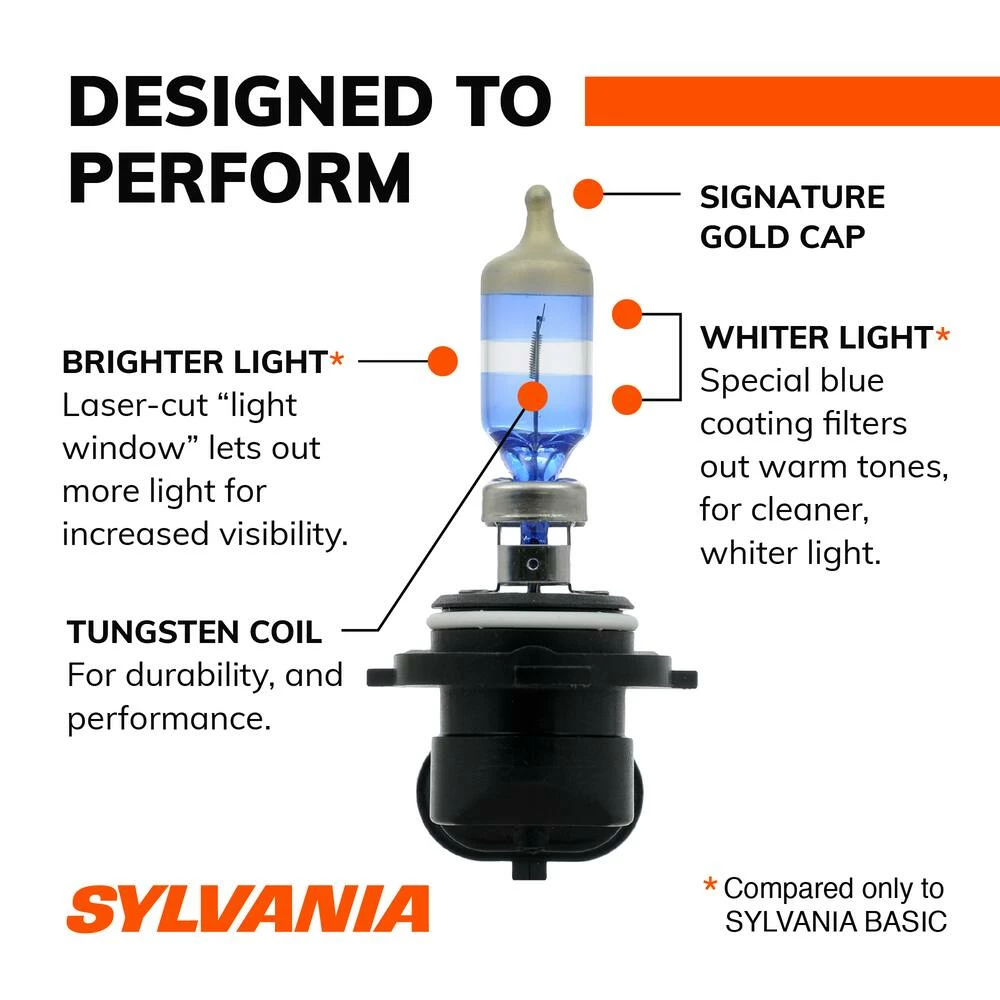 DESIGNED TO PERFORM

SIGNATURE GOLD CAP

BRIGHTER LIGHT*
Laser-cut “light window” lets out more light for increased visibility.

WHITER LIGHT*
Special blue coating filters out warm tones, for cleaner, whiter light.

TUNGSTEN COIL
For durability, and performance.

SYLVANIA

* Compared only to SYLVANIA BASIC