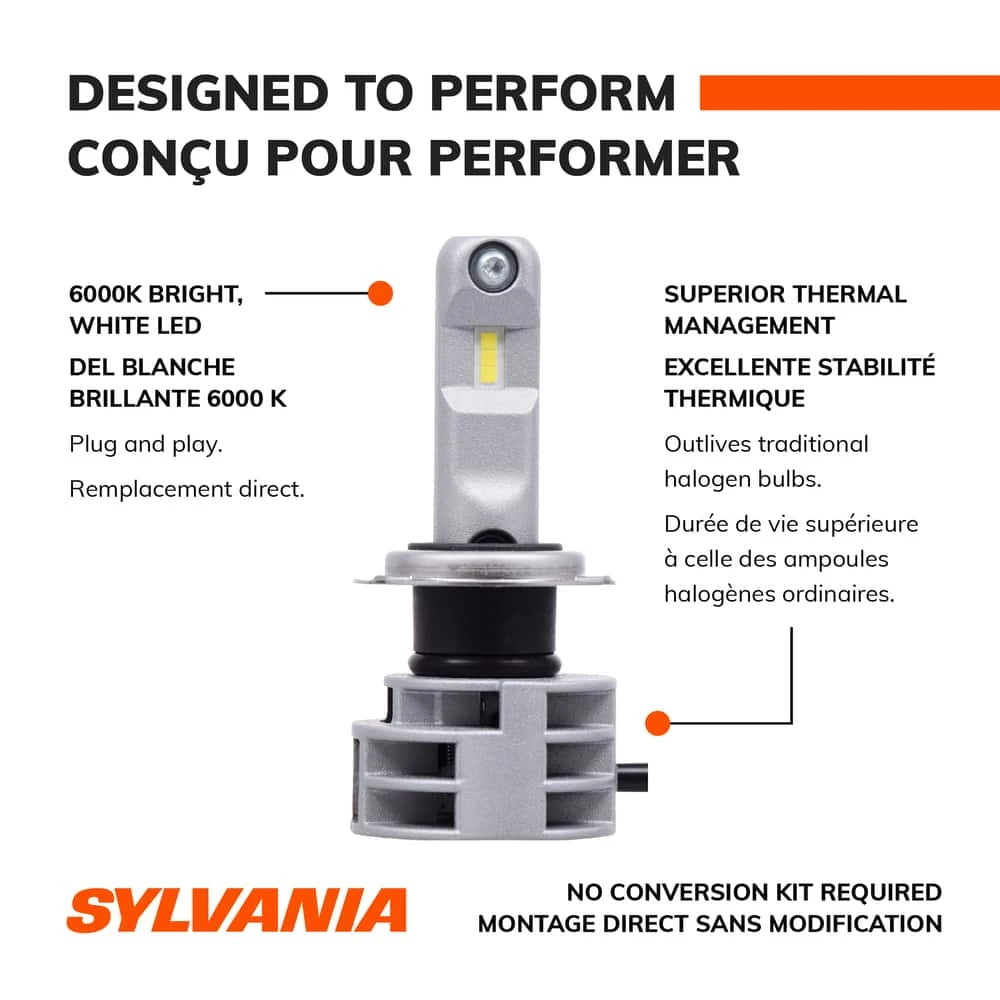 DESIGNED TO PERFORM
CONÇU POUR PERFORMER

6000K BRIGHT, WHITE LED

DEL BLANCHE BRILLANTE 6000 K

Plug and play.

Remplacement direct.

SUPERIOR THERMAL MANAGEMENT

EXCELLENTE STABILITÉ THERMIQUE

Outlives traditional halogen bulbs.

Durée de vie supérieure à celle des ampoules halogènes ordinaires.

SYLVANIA

NO CONVERSION KIT REQUIRED
MONTAGE DIRECT SANS MODIFICATION